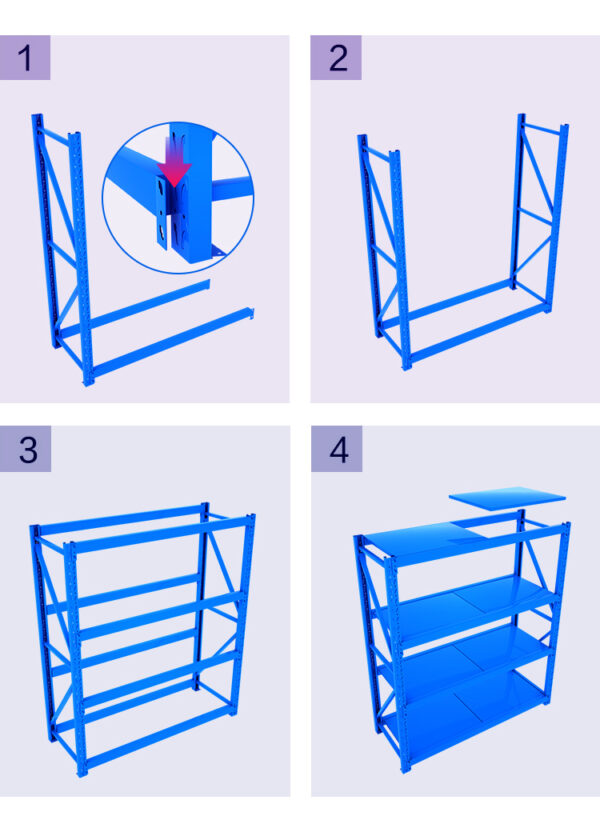 1

2

3

4