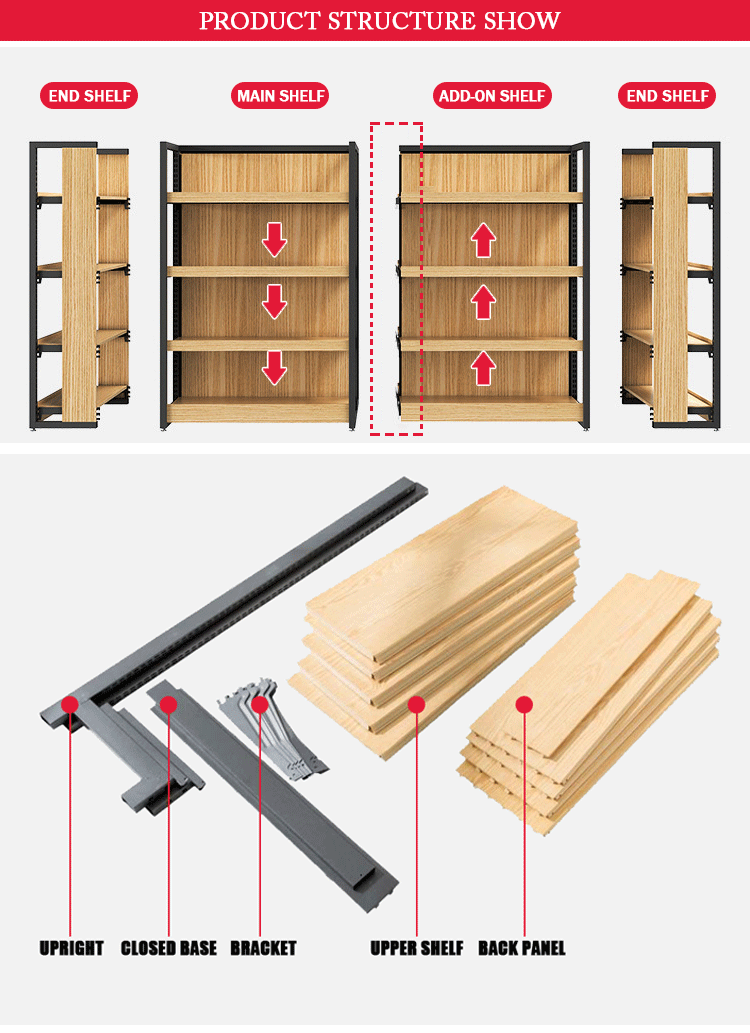 PRODUCT STRUCTURE SHOW

END SHELF

MAIN SHELF

ADD-ON SHELF

END SHELF

UPRIGHT

CLOSED BASE

BRACKET

UPPER SHELF

BACK PANEL